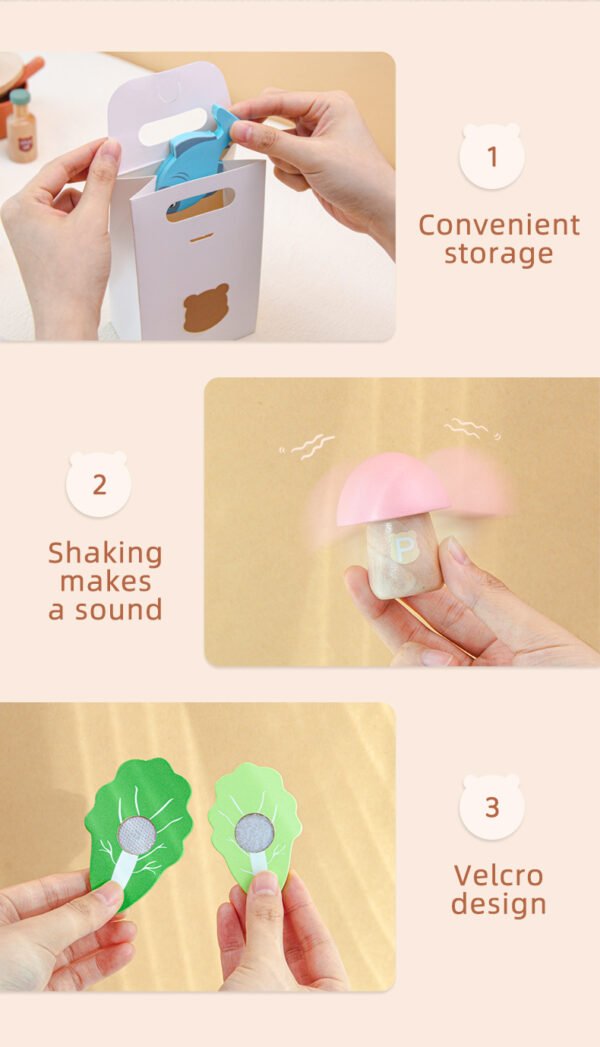 1

Convenient storage

2

Shaking makes a sound

P

3

Velcro design